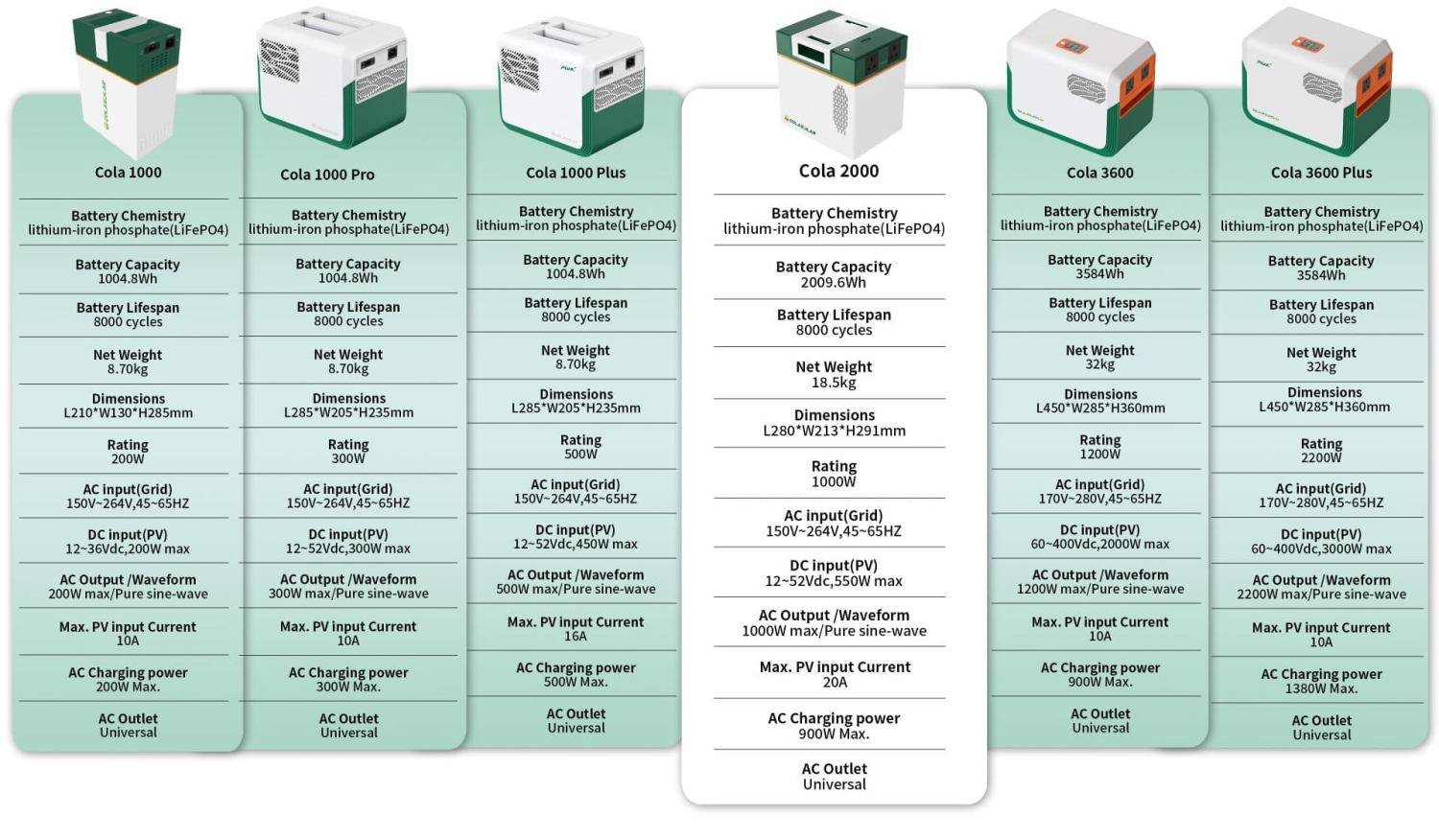 Cola 1000

Battery Chemistry
lithium-iron phosphate(LiFePO4)

Battery Capacity
1004.8Wh

Battery Lifespan
8000 cycles

Net Weight
8.70kg

Dimensions
L210*W130*H285mm

Rating
200W

AC input(Grid)
150V~264V,45~65HZ

DC input(PV)
12~36Vdc,200W max

AC Output /Waveform
200W max/Pure sine-wave

Max. PV input Current
10A

AC Charging power
200W Max.

AC Outlet
Universal

Cola 1000 Pro

Battery Chemistry
lithium-iron phosphate(LiFePO4)

Battery Capacity
1004.8Wh

Battery Lifespan
8000 cycles

Net Weight
8.70kg

Dimensions
L285*W205*H235mm

Rating
300W

AC input(Grid)
150V~264V,45~65HZ

DC input(PV)
12~52Vdc,300W max

AC Output /Waveform
300W max/Pure sine-wave

Max. PV input Current
10A

AC Charging power
300W Max.

AC Outlet
Universal

Cola 1000 Plus

Battery Chemistry
lithium-iron phosphate(LiFePO4)

Battery Capacity
1004.8Wh

Battery Lifespan
8000 cycles

Net Weight
8.70kg

Dimensions
L285*W205*H235mm

Rating
500W

AC input(Grid)
150V~264V,45~65HZ

DC input(PV)
12~52Vdc,450W max

AC Output /Waveform
500W max/Pure sine-wave

Max. PV input Current
16A

AC Charging power
500W Max.

AC Outlet
Universal

Cola 2000

Battery Chemistry
lithium-iron phosphate(LiFePO4)

Battery Capacity
2009.6Wh

Battery Lifespan
8000 cycles

Net Weight
18.5kg

Dimensions
L280*W213*H291mm

Rating
1000W

AC input(Grid)
150V~264V,45~65HZ

DC input(PV)
12~52Vdc,550W max

AC Output /Waveform
1000W max/Pure sine-wave

Max. PV input Current
20A

AC Charging power
900W Max.

AC Outlet
Universal

Cola 3600

Battery Chemistry
lithium-iron phosphate(LiFePO4)

Battery Capacity
3584Wh

Battery Lifespan
8000 cycles

Net Weight
32kg

Dimensions
L450*W285*H360mm

Rating
1200W

AC input(Grid)
170V~280V,45~65HZ

DC input(PV)
60~400Vdc,2000W max

AC Output /Waveform
1200W max/Pure sine-wave

Max. PV input Current
10A

AC Charging power
900W Max.

AC Outlet
Universal

Cola 3600 Plus

Battery Chemistry
lithium-iron phosphate(LiFePO4)

Battery Capacity
3584Wh

Battery Lifespan
8000 cycles

Net Weight
32kg

Dimensions
L450*W285*H360mm

Rating
2200W

AC input(Grid)
170V~280V,45~65HZ

DC input(PV)
60~400Vdc,3000W max

AC Output /Waveform
2200W max/Pure sine-wave

Max. PV input Current
10A

AC Charging power
1380W Max.

AC Outlet
Universal